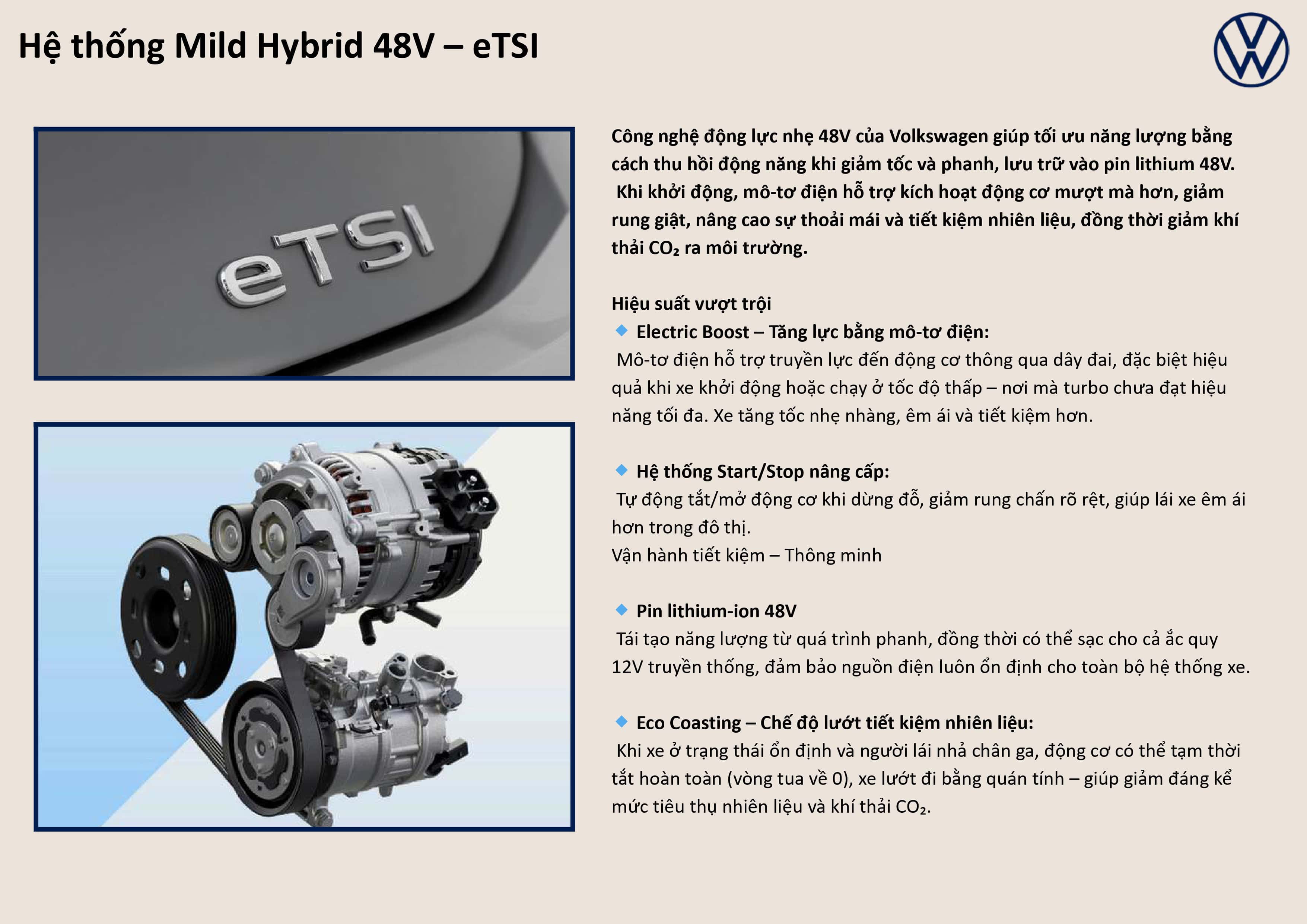 Hệ thống Mild Hybrid 48V – eTSI

eTSI

Công nghệ động lực nhẹ 48V của Volkswagen giúp tối ưu năng lượng bằng cách thu hồi động năng khi giảm tốc và phanh, lưu trữ vào pin lithium 48V. Khi khởi động, mô-tơ điện hỗ trợ kích hoạt động cơ mượt mà hơn, giảm rung giật, nâng cao sự thoải mái và tiết kiệm nhiên liệu, đồng thời giảm khí thải $CO_2$ ra môi trường.

Hiệu suất vượt trội
◆ Electric Boost – Tăng lực bằng mô-tơ điện:
Mô-tơ điện hỗ trợ truyền lực đến động cơ thông qua dây đai, đặc biệt hiệu quả khi xe khởi động hoặc chạy ở tốc độ thấp – nơi mà turbo chưa đạt hiệu năng tối đa. Xe tăng tốc nhẹ nhàng, êm ái và tiết kiệm hơn.

◆ Hệ thống Start/Stop nâng cấp:
Tự động tắt/mở động cơ khi dừng đỗ, giảm rung chấn rõ rệt, giúp lái xe êm ái hơn trong đô thị.
Vận hành tiết kiệm – Thông minh

◆ Pin lithium-ion 48V
Tái tạo năng lượng từ quá trình phanh, đồng thời có thể sạc cho cả ắc quy 12V truyền thống, đảm bảo nguồn điện luôn ổn định cho toàn bộ hệ thống xe.

◆ Eco Coasting – Chế độ lướt tiết kiệm nhiên liệu:
Khi xe ở trạng thái ổn định và người lái nhả chân ga, động cơ có thể tạm thời tắt hoàn toàn (vòng tua về 0), xe lướt đi bằng quán tính – giúp giảm đáng kể mức tiêu thụ nhiên liệu và khí thải $CO_2$.