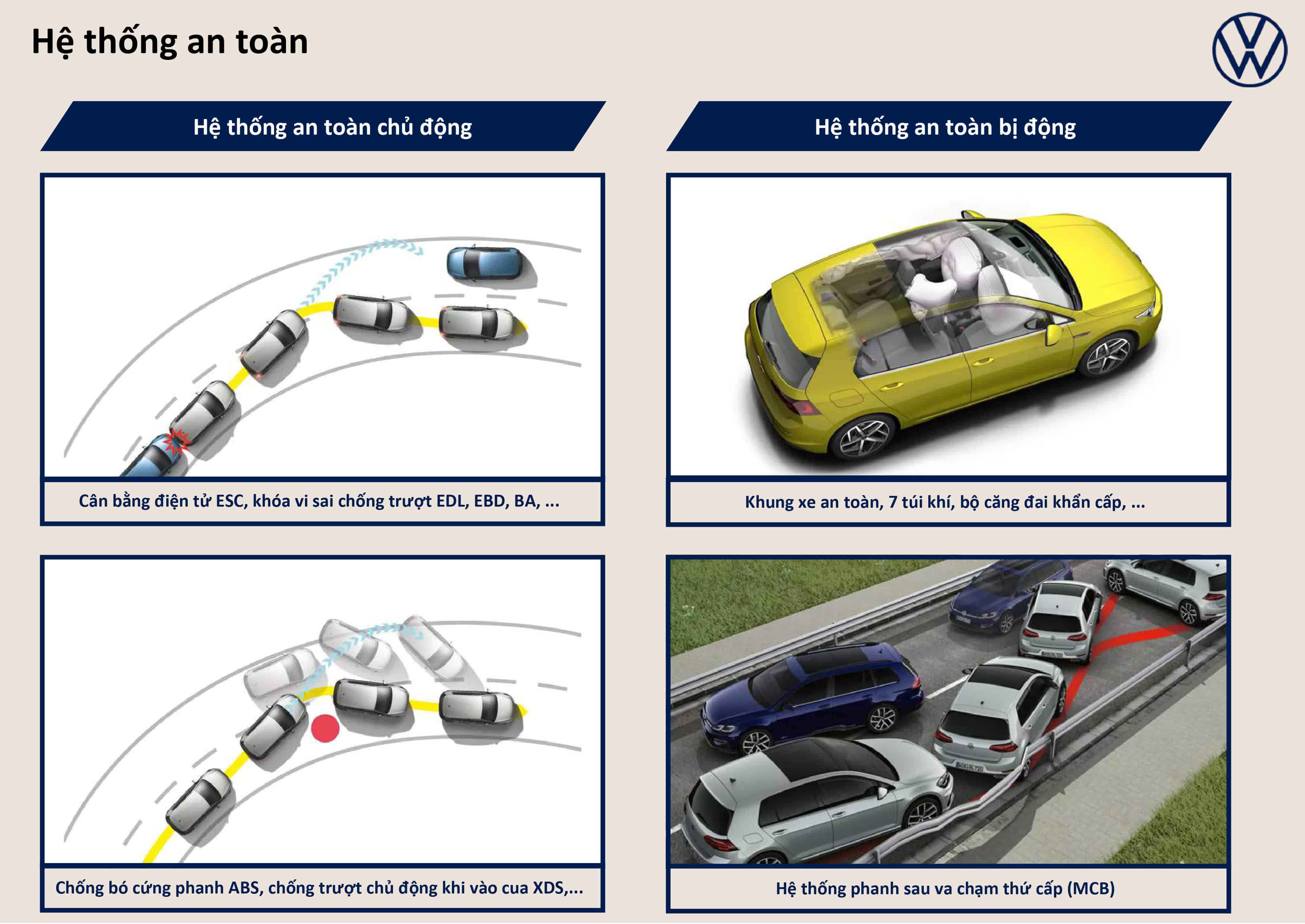 Hệ thống an toàn

Hệ thống an toàn chủ động

Cân bằng điện tử ESC, khóa vi sai chống trượt EDL, EBD, BA, ...

Chống bó cứng phanh ABS, chống trượt chủ động khi vào cua XDS,...

Hệ thống an toàn bị động

Khung xe an toàn, 7 túi khí, bộ căng đai khẩn cấp, ...

Hệ thống phanh sau va chạm thứ cấp (MCB)